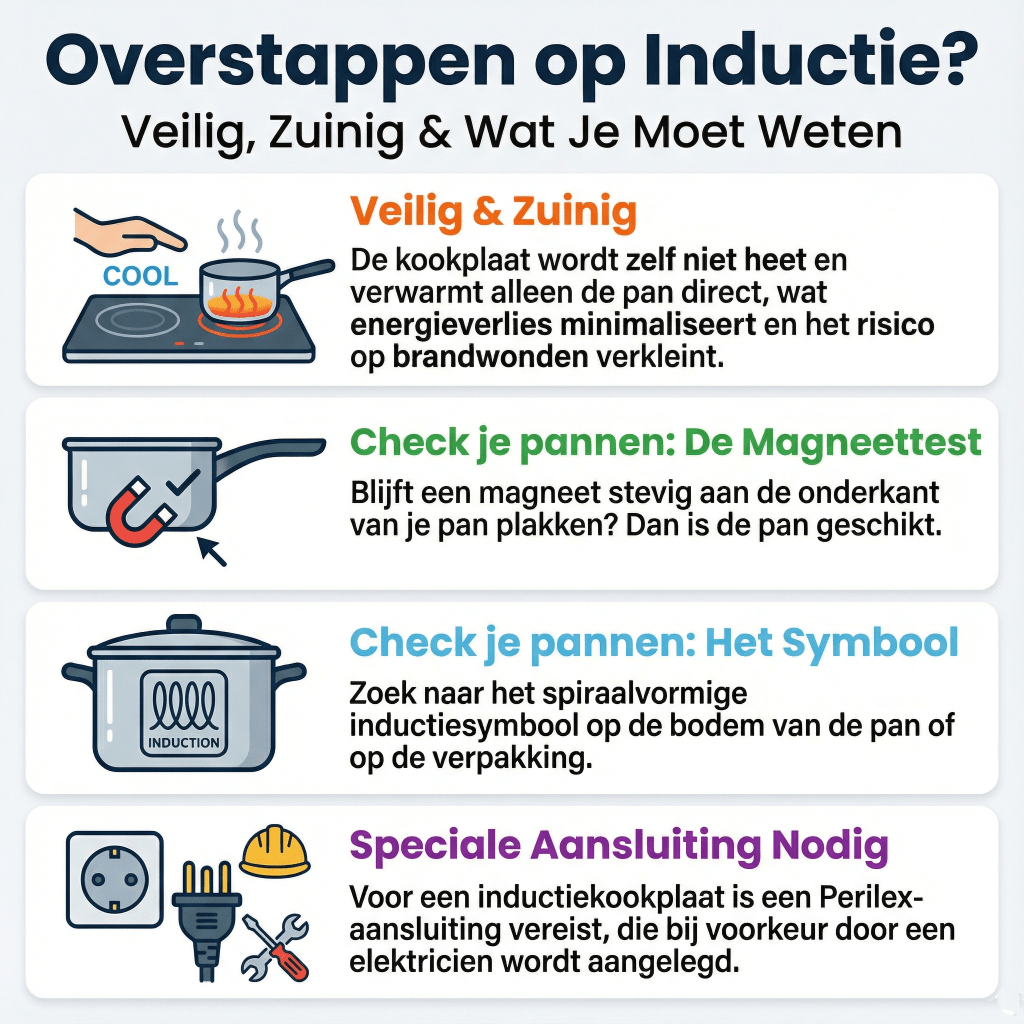 Overstappen op Inductie?

Veilig, Zuinig & Wat Je Moet Weten

COOL

Veilig & Zuinig

De kookplaat wordt zelf niet heet en verwarmt alleen de pan direct, wat energieverlies minimaliseert en het risico op brandwonden verkleint.

Check je pannen: De Magneettest

Blijft een magneet stevig aan de onderkant van je pan plakken? Dan is de pan geschikt.

INDUCTION

Check je pannen: Het Symbool

Zoek naar het spiraalvormige inductiesymbool op de bodem van de pan of op de verpakking.

Speciale Aansluiting Nodig

Voor een inductiekookplaat is een Perilex-aansluiting vereist, die bij voorkeur door een elektricien wordt aangelegd.